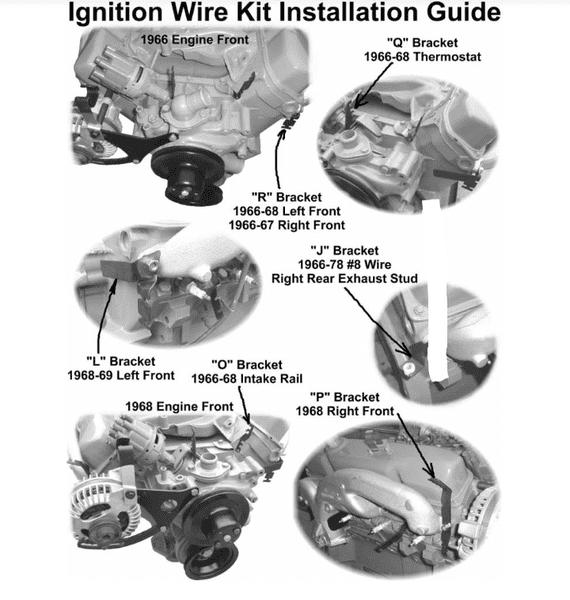 Ignition Wire Kit Installation Guide

1966 Engine Front

"Q" Bracket
1966-68 Thermostat

"R" Bracket
1966-68 Left Front
1966-67 Right Front

"J" Bracket
1966-78 #8 Wire
Right Rear Exhaust Stud

"L" Bracket
1968-69 Left Front

"O" Bracket
1966-68 Intake Rail

1968 Engine Front

"P" Bracket
1968 Right Front