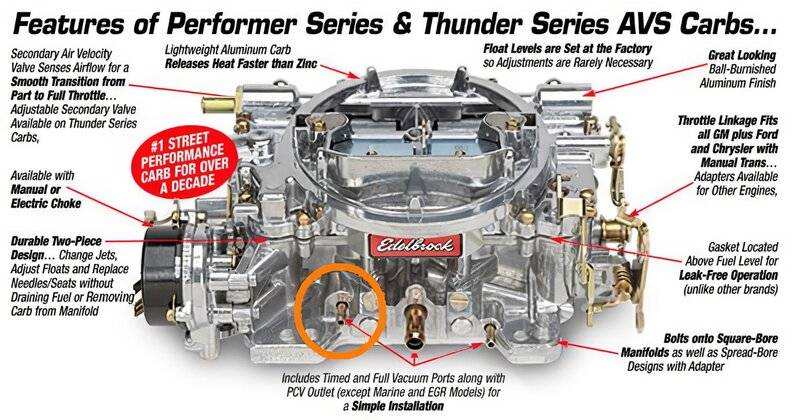 Features of Performer Series & Thunder Series AVS Carbs...

Secondary Air Velocity Valve Senses Airflow for a Smooth Transition from Part to Full Throttle... Adjustable Secondary Valve Available on Thunder Series Carbs,

Lightweight Aluminum Carb Releases Heat Faster than Zinc

Float Levels are Set at the Factory so Adjustments are Rarely Necessary

Great Looking Ball-Burnished Aluminum Finish

#1 STREET PERFORMANCE CARB FOR OVER A DECADE

Throttle Linkage Fits all GM plus Ford and Chrysler with Manual Trans... Adapters Available for Other Engines,

Available with Manual or Electric Choke

Durable Two-Piece Design... Change Jets, Adjust Floats and Replace Needles/Seats without Draining Fuel or Removing Carb from Manifold

Edelbrock

Gasket Located Above Fuel Level for Leak-Free Operation (unlike other brands)

Bolts onto Square-Bore Manifolds as well as Spread-Bore Designs with Adapter

Includes Timed and Full Vacuum Ports along with PCV Outlet (except Marine and EGR Models) for a Simple Installation