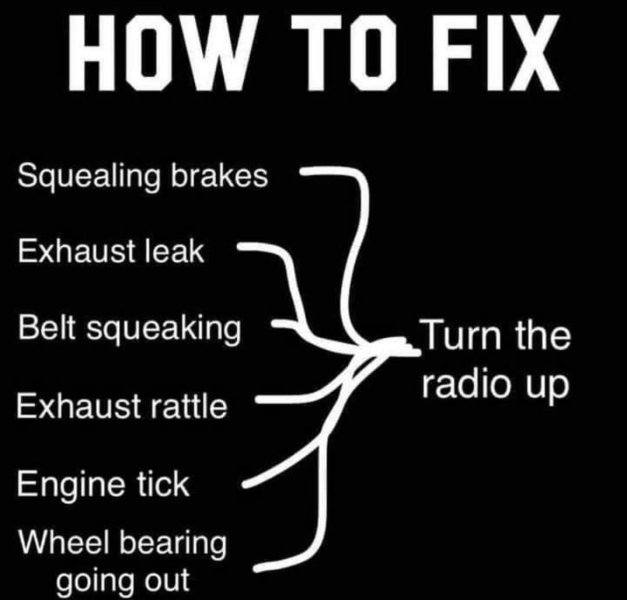 HOW TO FIX

Squealing brakes

Exhaust leak

Belt squeaking

Exhaust rattle

Engine tick

Wheel bearing going out

Turn the radio up