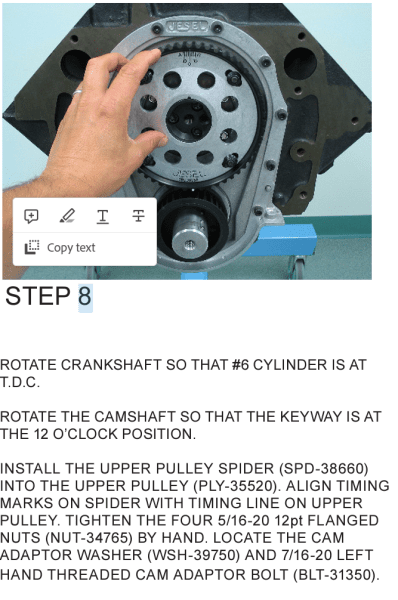 JESEL

JESEL

Copy text

STEP 8

ROTATE CRANKSHAFT SO THAT #6 CYLINDER IS AT T.D.C.

ROTATE THE CAMSHAFT SO THAT THE KEYWAY IS AT THE 12 O'CLOCK POSITION.

INSTALL THE UPPER PULLEY SPIDER (SPD-38660) INTO THE UPPER PULLEY (PLY-35520). ALIGN TIMING MARKS ON SPIDER WITH TIMING LINE ON UPPER PULLEY. TIGHTEN THE FOUR 5/16-20 12pt FLANGED NUTS (NUT-34765) BY HAND. LOCATE THE CAM ADAPTOR WASHER (WSH-39750) AND 7/16-20 LEFT HAND THREADED CAM ADAPTOR BOLT (BLT-31350).