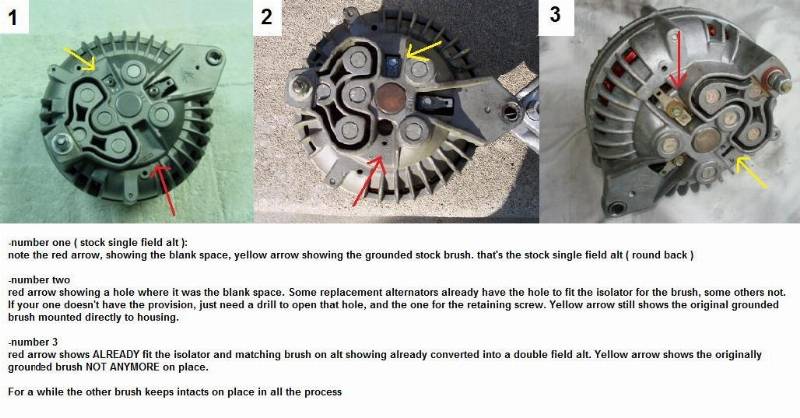 1

2

3

-number one ( stock single field alt ):
note the red arrow, showing the blank space, yellow arrow showing the grounded stock brush. that's the stock single field alt ( round back )

-number two
red arrow showing a hole where it was the blank space. Some replacement alternators already have the hole to fit the isolator for the brush, some others not. If your one doesn't have the provision, just need a drill to open that hole, and the one for the retaining screw. Yellow arrow still shows the original grounded brush mounted directly to housing.

-number 3
red arrow shows ALREADY fit the isolator and matching brush on alt showing already converted into a double field alt. Yellow arrow shows the originally grounded brush NOT ANYMORE on place.

For a while the other brush keeps intacts on place in all the process