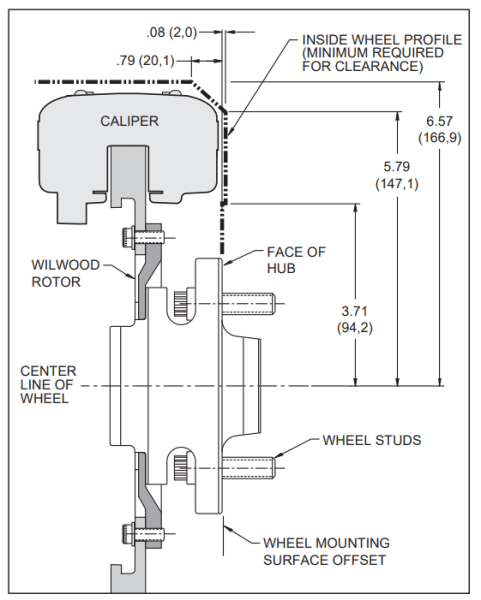 .08 (2,0)
.79 (20,1)
INSIDE WHEEL PROFILE (MINIMUM REQUIRED FOR CLEARANCE)
CALIPER
6.57 (166,9)
5.79 (147,1)
WILWOOD ROTOR
FACE OF HUB
3.71 (94,2)
CENTER LINE OF WHEEL
WHEEL STUDS
WHEEL MOUNTING SURFACE OFFSET