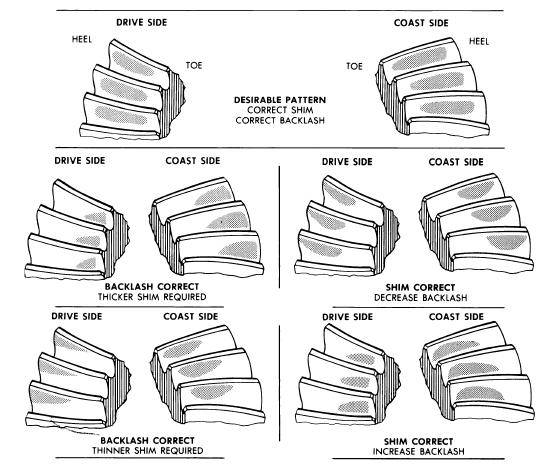 DRIVE SIDE

HEEL

TOE

COAST SIDE

HEEL

TOE

DESIRABLE PATTERN
CORRECT SHIM
CORRECT BACKLASH

DRIVE SIDE

COAST SIDE

BACKLASH CORRECT
THICKER SHIM REQUIRED

DRIVE SIDE

COAST SIDE

SHIM CORRECT
DECREASE BACKLASH

DRIVE SIDE

COAST SIDE

BACKLASH CORRECT
THINNER SHIM REQUIRED

DRIVE SIDE

COAST SIDE

SHIM CORRECT
INCREASE BACKLASH