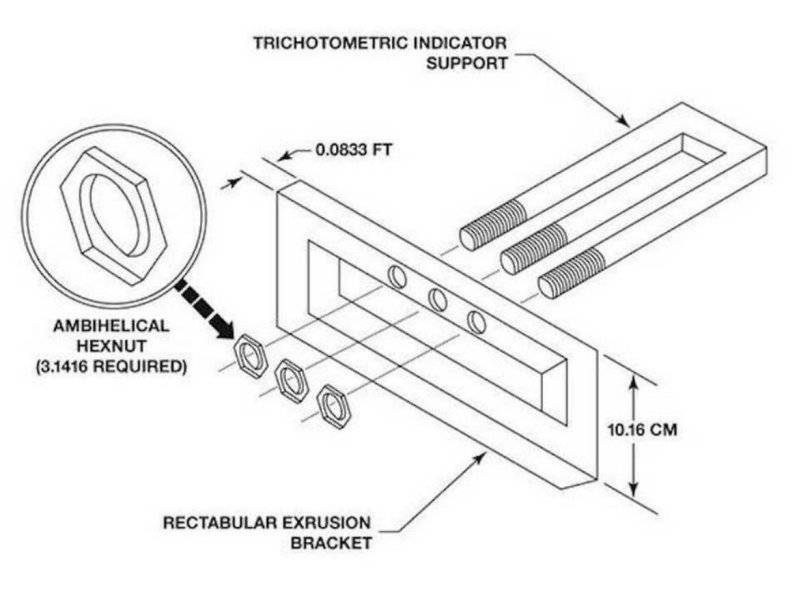 TRICHOTOMETRIC INDICATOR SUPPORT

0.0833 FT

AMBIHELICAL HEXNUT (3.1416 REQUIRED)

10.16 CM

RECTABULAR EXRUSION BRACKET