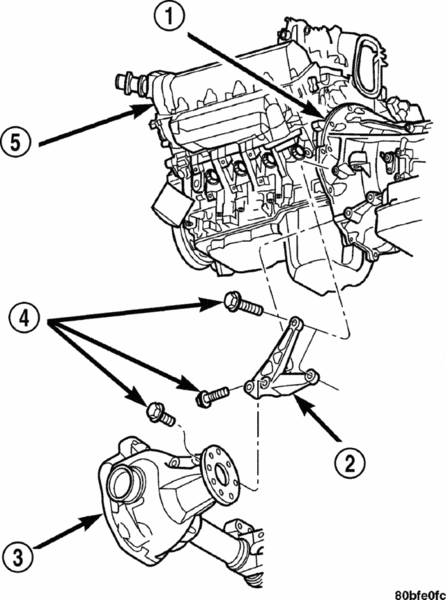 1
5
4
2
3
80bfe0fc