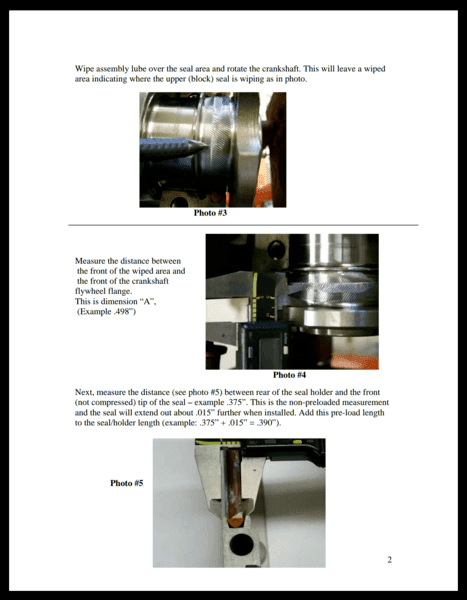 Wipe assembly lube over the seal area and rotate the crankshaft. This will leave a wiped area indicating where the upper (block) seal is wiping as in photo.

Photo #3

Measure the distance between the front of the wiped area and the front of the crankshaft flywheel flange.
This is dimension “A”,
(Example .498”)

Photo #4

Next, measure the distance (see photo #5) between rear of the seal holder and the front (not compressed) tip of the seal – example .375”. This is the non-preloaded measurement and the seal will extend out about .015” further when installed. Add this pre-load length to the seal/holder length (example: .375” + .015” = .390”).

Photo #5

2