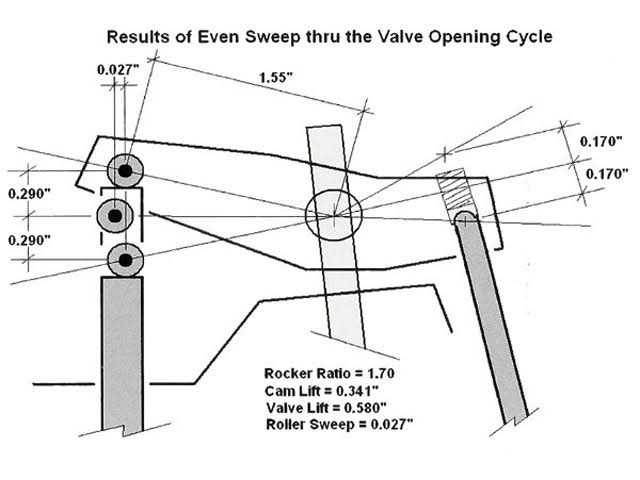 Results of Even Sweep thru the Valve Opening Cycle

0.027"

1.55"

0.170"

0.170"

0.290"

0.290"

Rocker Ratio = 1.70
Cam Lift = 0.341"
Valve Lift = 0.580"
Roller Sweep = 0.027"