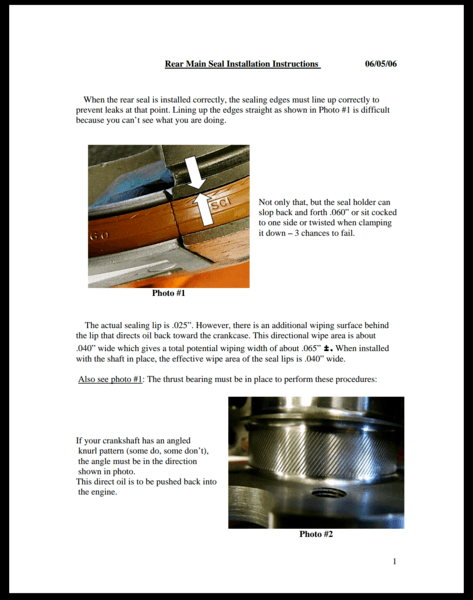 Rear Main Seal Installation Instructions 06/05/06

When the rear seal is installed correctly, the sealing edges must line up correctly to prevent leaks at that point. Lining up the edges straight as shown in Photo #1 is difficult because you can't see what you are doing.

SCI

GO

Not only that, but the seal holder can slop back and forth .060" or sit cocked to one side or twisted when clamping it down – 3 chances to fail.

Photo #1

The actual sealing lip is .025". However, there is an additional wiping surface behind the lip that directs oil back toward the crankcase. This directional wipe area is about .040" wide which gives a total potential wiping width of about .065" ±. When installed with the shaft in place, the effective wipe area of the seal lips is .040" wide.

Also see photo #1: The thrust bearing must be in place to perform these procedures:

If your crankshaft has an angled knurl pattern (some do, some don't), the angle must be in the direction shown in photo.
This direct oil is to be pushed back into the engine.

Photo #2

1