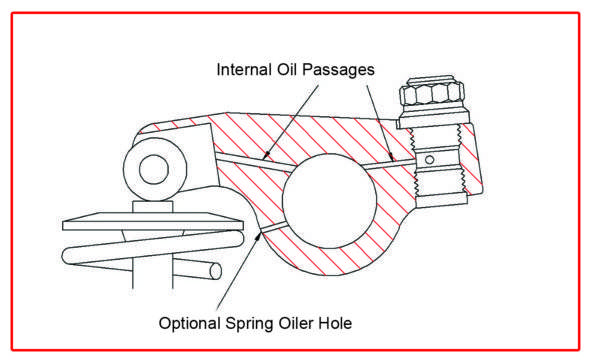 Internal Oil Passages

Optional Spring Oiler Hole