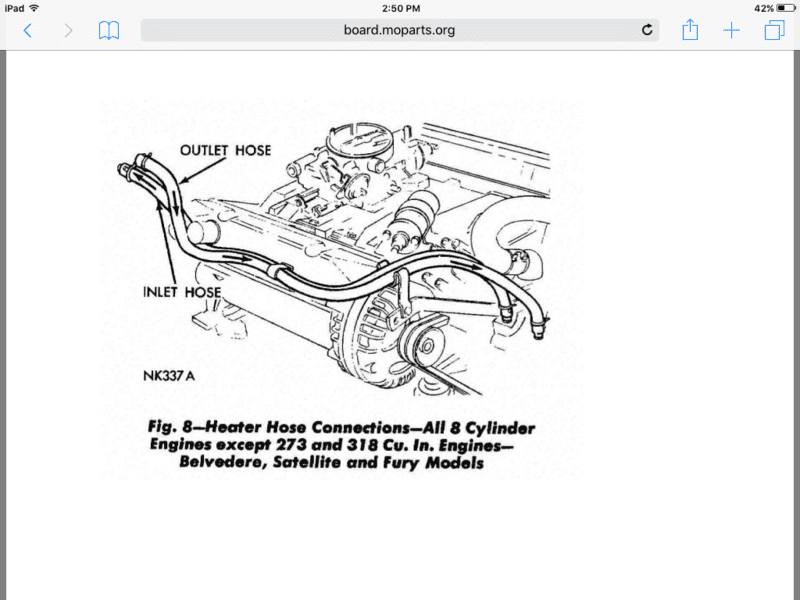 iPad
2:50 PM
42%
board.moparts.org

OUTLET HOSE

INLET HOSE

NK337 A

Fig. 8—Heater Hose Connections—All 8 Cylinder Engines except 273 and 318 Cu. In. Engines—Belvedere, Satellite and Fury Models