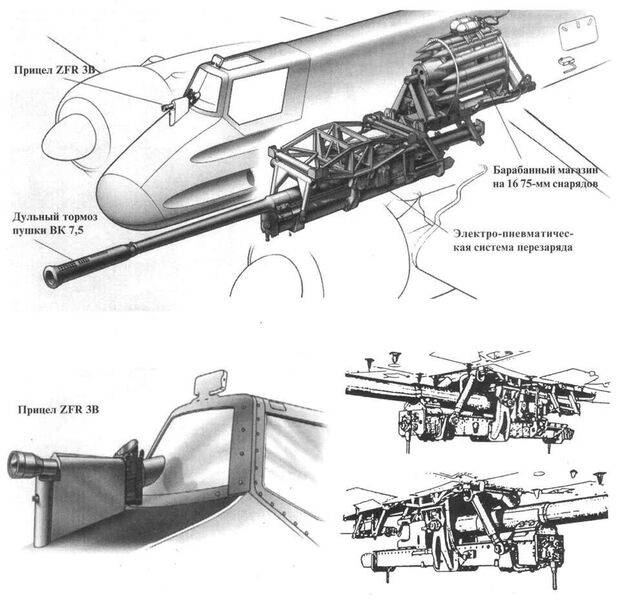 Прицел ZFR 3B

Барабанный магазин на 16 75-мм снарядов

Дульный тормоз пушки ВК 7,5

Электро-пневматическая система перезаряда

Прицел ZFR 3B