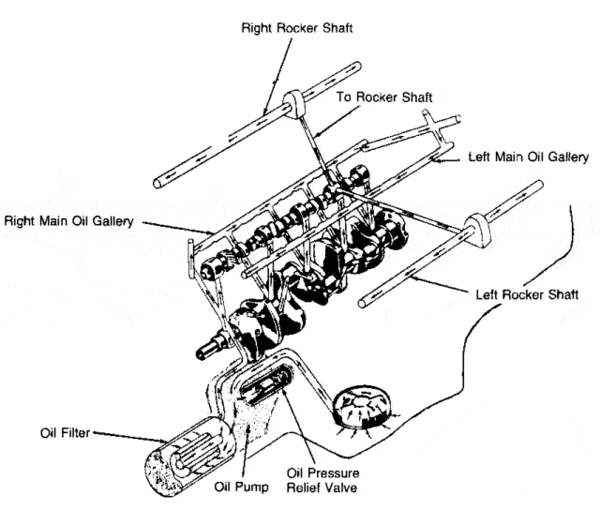 Right Rocker Shaft

To Rocker Shaft

Left Main Oil Gallery

Right Main Oil Gallery

Left Rocker Shaft

Oil Filter

Oil Pump

Oil Pressure
Relief Valve