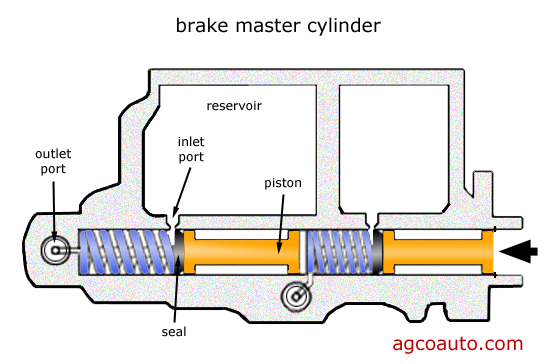 brake master cylinder

reservoir

inlet port

outlet port

piston

seal

agcoauto.com