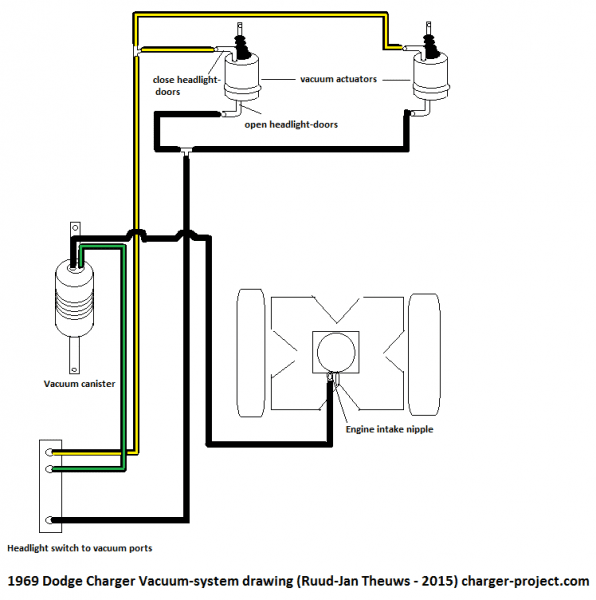 close headlight-doors

vacuum actuators

open headlight-doors

Vacuum canister

Engine intake nipple

Headlight switch to vacuum ports

1969 Dodge Charger Vacuum-system drawing (Ruud-Jan Theuws - 2015) charger-project.com