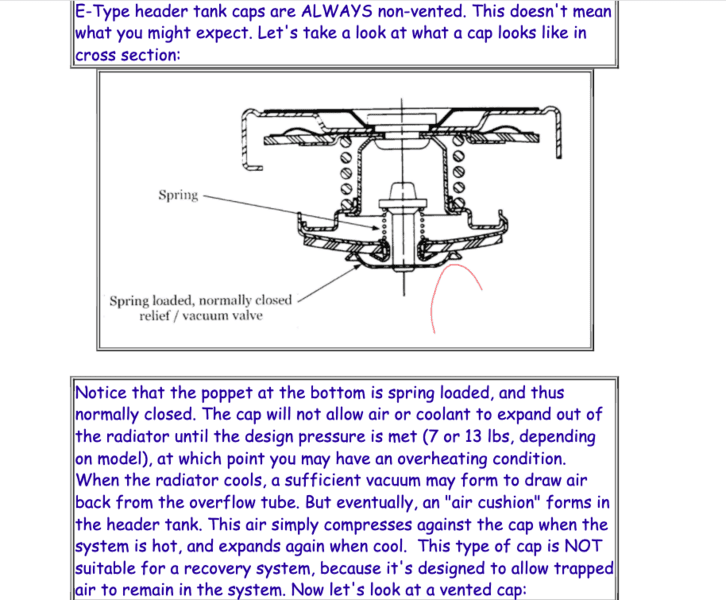 E-Type header tank caps are ALWAYS non-vented. This doesn't mean what you might expect. Let's take a look at what a cap looks like in cross section:

Spring

Spring loaded, normally closed relief / vacuum valve

Notice that the poppet at the bottom is spring loaded, and thus normally closed. The cap will not allow air or coolant to expand out of the radiator until the design pressure is met (7 or 13 lbs, depending on model), at which point you may have an overheating condition. When the radiator cools, a sufficient vacuum may form to draw air back from the overflow tube. But eventually, an "air cushion" forms in the header tank. This air simply compresses against the cap when the system is hot, and expands again when cool. This type of cap is NOT suitable for a recovery system, because it's designed to allow trapped air to remain in the system. Now let's look at a vented cap: