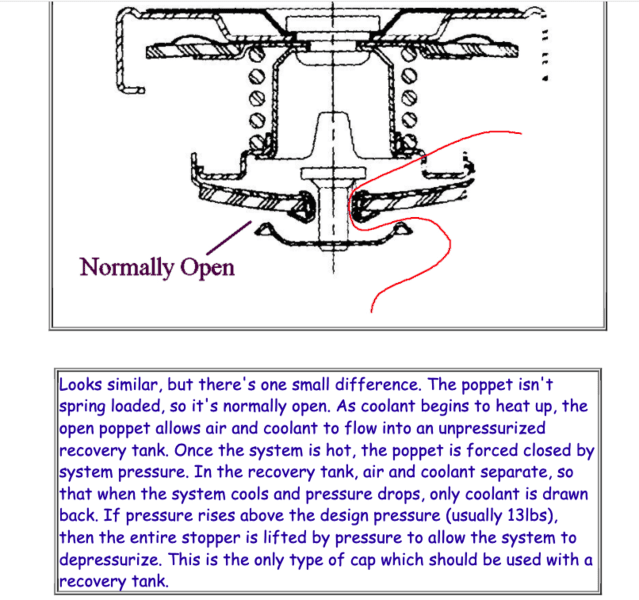 Normally Open

Looks similar, but there's one small difference. The poppet isn't spring loaded, so it's normally open. As coolant begins to heat up, the open poppet allows air and coolant to flow into an unpressurized recovery tank. Once the system is hot, the poppet is forced closed by system pressure. In the recovery tank, air and coolant separate, so that when the system cools and pressure drops, only coolant is drawn back. If pressure rises above the design pressure (usually 13lbs), then the entire stopper is lifted by pressure to allow the system to depressurize. This is the only type of cap which should be used with a recovery tank.