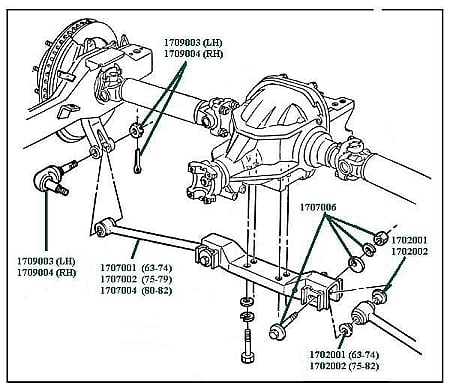 1709003 (LH)
1709004 (RH)

1707006

1702001
1702002

1709003 (LH)
1709004 (RH)

1707001 (63-74)
1707002 (75-79)
1707004 (80-82)

1702001 (63-74)
1702002 (75-82)