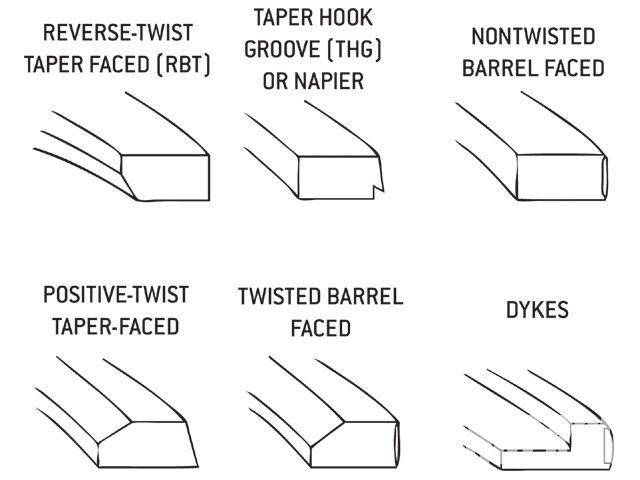 REVERSE-TWIST TAPER FACED (RBT)

TAPER HOOK GROOVE (THG) OR NAPIER

NONTWISTED BARREL FACED

POSITIVE-TWIST TAPER-FACED

TWISTED BARREL FACED

DYKES