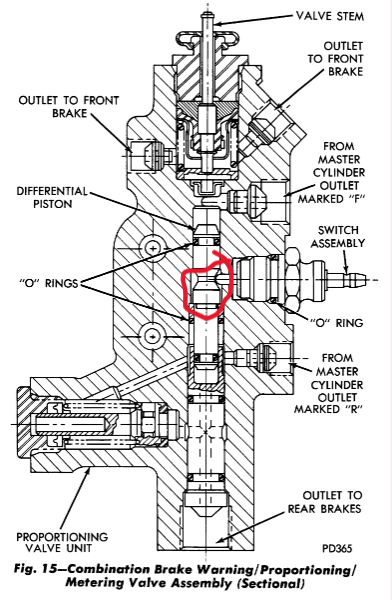 VALVE STEM

OUTLET TO FRONT BRAKE

OUTLET TO FRONT BRAKE

FROM MASTER CYLINDER OUTLET MARKED "F"

DIFFERENTIAL PISTON

SWITCH ASSEMBLY

"O" RINGS

"O" RING

FROM MASTER CYLINDER OUTLET MARKED "R"

OUTLET TO REAR BRAKES

PROPORTIONING VALVE UNIT

PD365

Fig. 15—Combination Brake Warning/Proportioning/ Metering Valve Assembly (Sectional)