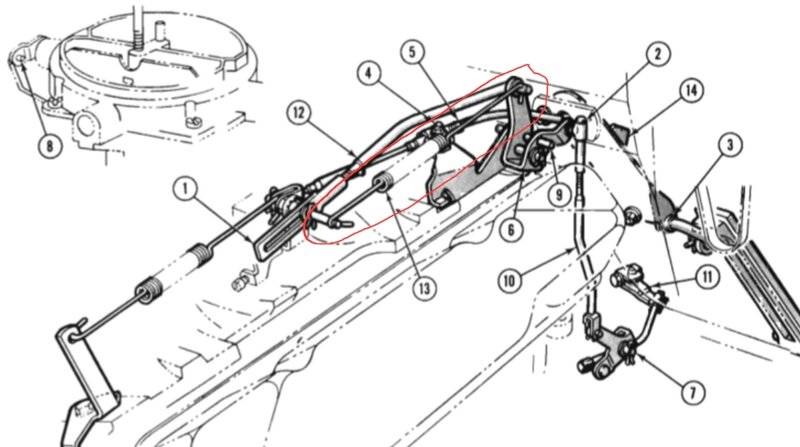 8
12
4
5
2
14
3
1
9
6
13
10
11
7