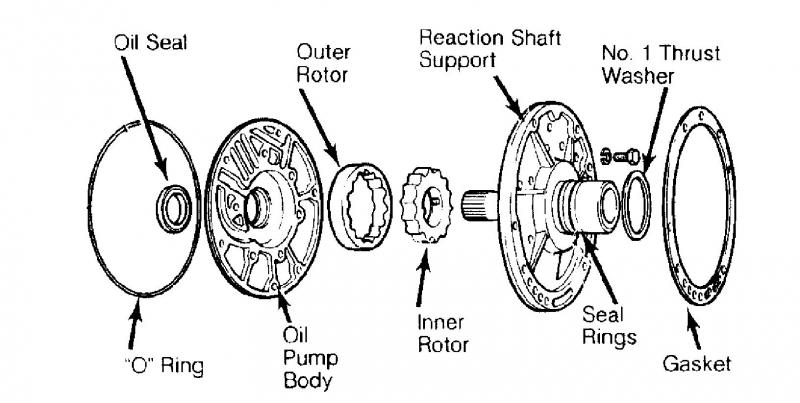 Oil Seal

Outer Rotor

Reaction Shaft Support

No. 1 Thrust Washer

"O" Ring

Oil Pump Body

Inner Rotor

Seal Rings

Gasket