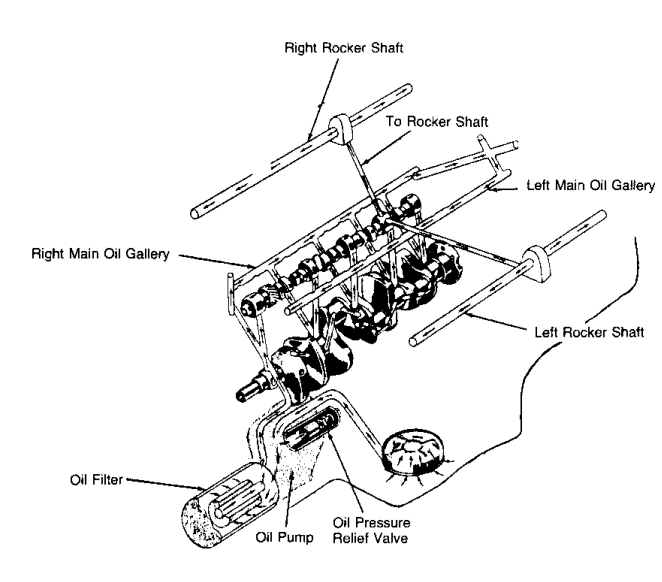 Right Rocker Shaft
To Rocker Shaft
Left Main Oil Gallery
Right Main Oil Gallery
Left Rocker Shaft
Oil Filter
Oil Pump
Oil Pressure Relief Valve