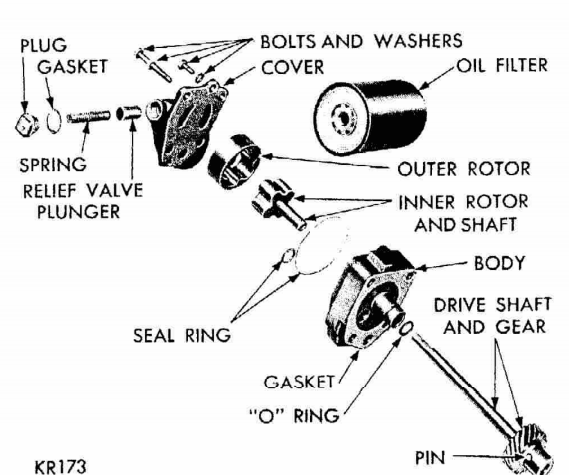 PLUG
GASKET
BOLTS AND WASHERS
COVER
OIL FILTER
SPRING
RELIEF VALVE
PLUNGER
OUTER ROTOR
INNER ROTOR
AND SHAFT
BODY
DRIVE SHAFT
AND GEAR
SEAL RING
GASKET
"O" RING
PIN
KR173