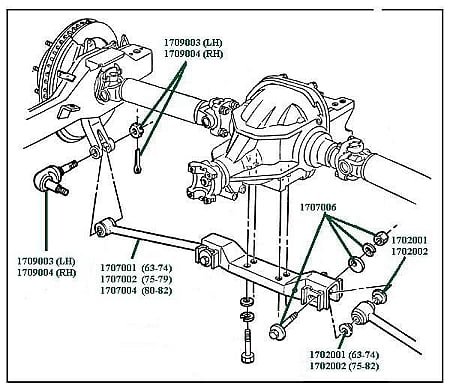 1709003 (LH)
1709004 (RH)

1707006

1702001
1702002

1709003 (LH)
1709004 (RH)

1707001 (63-74)
1707002 (75-79)
1707004 (80-82)

1702001 (63-74)
1702002 (75-82)