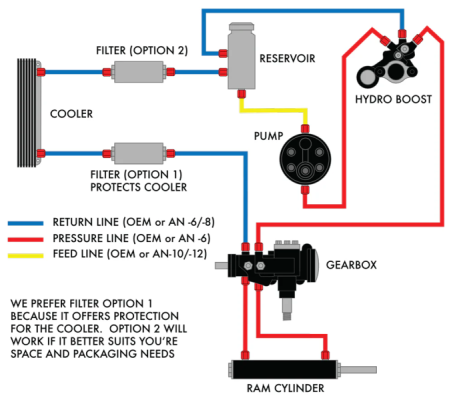 FILTER (OPTION 2)

RESERVOIR

HYDRO BOOST

COOLER

PUMP

FILTER (OPTION 1)
PROTECTS COOLER

RETURN LINE (OEM or AN -6/-8)
PRESSURE LINE (OEM or AN -6)
FEED LINE (OEM or AN-10/-12)

GEARBOX

WE PREFER FILTER OPTION 1 BECAUSE IT OFFERS PROTECTION FOR THE COOLER. OPTION 2 WILL WORK IF IT BETTER SUITS YOU'RE SPACE AND PACKAGING NEEDS

RAM CYLINDER