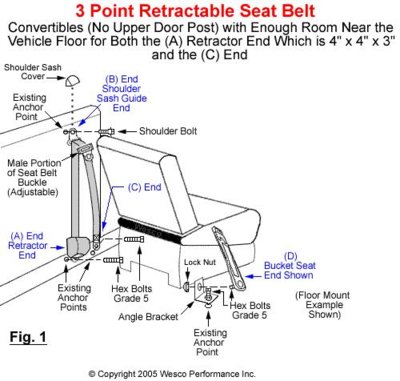 3 Point Retractable Seat Belt

Convertibles (No Upper Door Post) with Enough Room Near the Vehicle Floor for Both the (A) Retractor End Which is 4" x 4" x 3" and the (C) End

Shoulder Sash Cover

(B) End Shoulder Sash Guide End

Existing Anchor Point

Shoulder Bolt

Male Portion of Seat Belt Buckle (Adjustable)

(C) End

Wesco

(A) End Retractor End

Existing Anchor Points

Hex Bolts Grade 5

Lock Nut

(D) Bucket Seat End Shown

Angle Bracket

Hex Bolts Grade 5

(Floor Mount Example Shown)

Existing Anchor Point

Fig. 1

© Copyright 2005 Wesco Performance Inc.