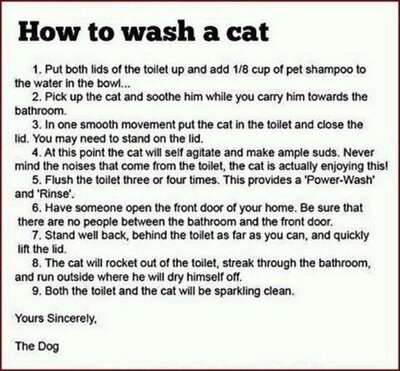 How to wash a cat

1. Put both lids of the toilet up and add 1/8 cup of pet shampoo to the water in the bowl...

2. Pick up the cat and soothe him while you carry him towards the bathroom.

3. In one smooth movement put the cat in the toilet and close the lid. You may need to stand on the lid.

4. At this point the cat will self agitate and make ample suds. Never mind the noises that come from the toilet, the cat is actually enjoying this!

5. Flush the toilet three or four times. This provides a 'Power-Wash' and 'Rinse'.

6. Have someone open the front door of your home. Be sure that there are no people between the bathroom and the front door.

7. Stand well back, behind the toilet as far as you can, and quickly lift the lid.

8. The cat will rocket out of the toilet, streak through the bathroom, and run outside where he will dry himself off.

9. Both the toilet and the cat will be sparkling clean.

Yours Sincerely,

The Dog